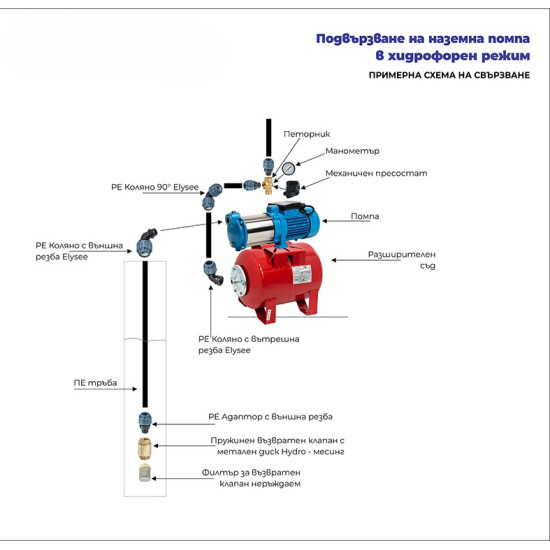 Подвързване на наземна помпа в хидрофорен режим

ПРИМЕРНА СХЕМА НА СВЪРЗВАНЕ

Петорник

Манометър

Механичен пресостат

PE Коляно 90° Elysee

Помпа

PE Коляно с външна резба Elysee

Разширителен съд

PE Коляно с вътрешна резба Elysee

ПЕ тръба

PE Адаптор с външна резба

Пружинен възвратен клапан с метален диск Hydro - месинг

Филтър за възвратен клапан неръждаем