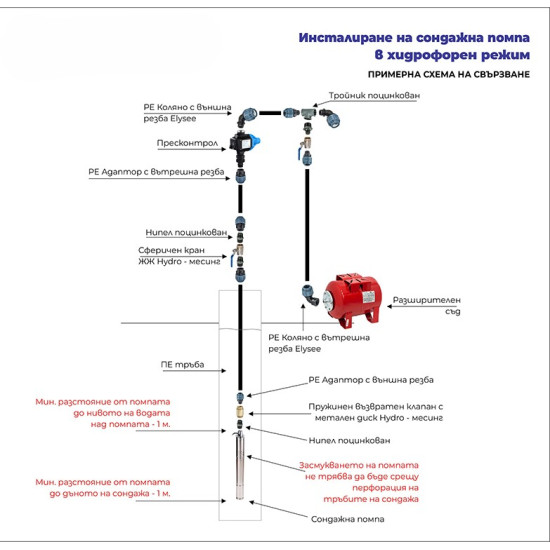 Инсталиране на сондажна помпа в хидрофорен режим

ПРИМЕРНА СХЕМА НА СВЪРЗВАНЕ

PE Коляно с външна резба Elysee

Тройник поцинкован

Пресконтрол

PE Адаптор с вътрешна резба

Нипел поцинкован

Сферичен кран ЖЖ Hydro - месинг

Разширителен съд

PE Коляно с вътрешна резба Elysee

ПЕ тръба

PE Адаптор с външна резба

Мин. разстояние от помпата до нивото на водата над помпата - 1 м.

Пружинен възвратен клапан с метален диск Hydro - месинг

Нипел поцинкован

Засмукването на помпата не трябва да бъде срещу перфорация на тръбите на сондажа

Мин. разстояние от помпата до дъното на сондажа - 1 м.

Сондажна помпа